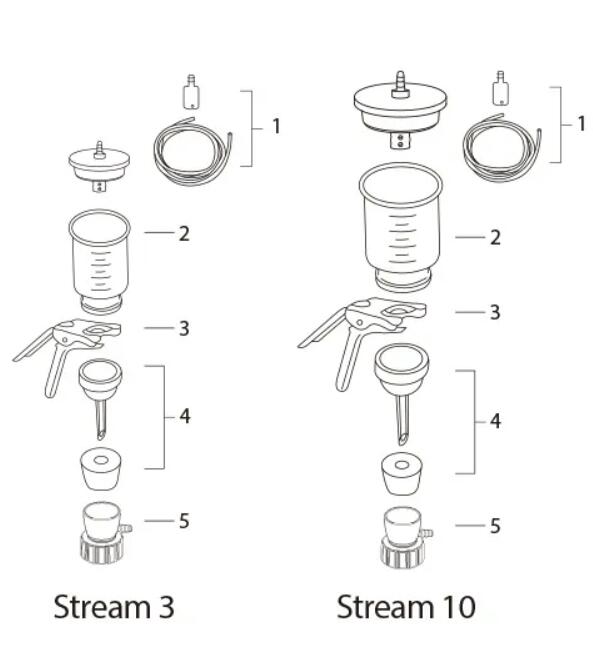 1
2
3
4
5
Stream 3

1
2
3
4
5
Stream 10